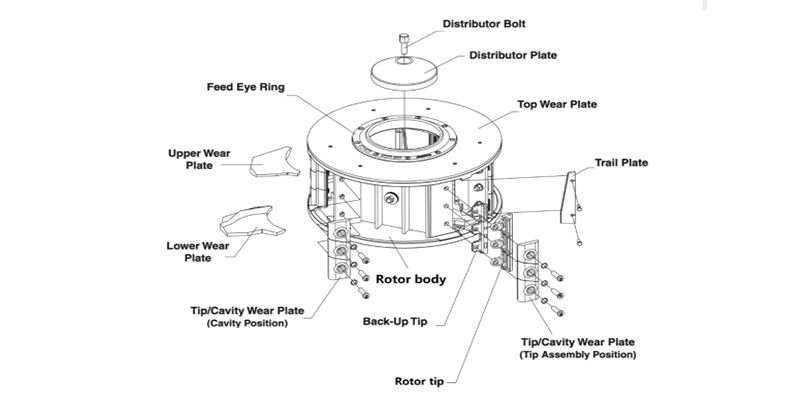 Distributor Bolt

Distributor Plate

Feed Eye Ring

Top Wear Plate

Upper Wear Plate

Trail Plate

Lower Wear Plate

Rotor body

Tip/Cavity Wear Plate (Cavity Position)

Back-Up Tip

Tip/Cavity Wear Plate (Tip Assembly Position)

Rotor tip