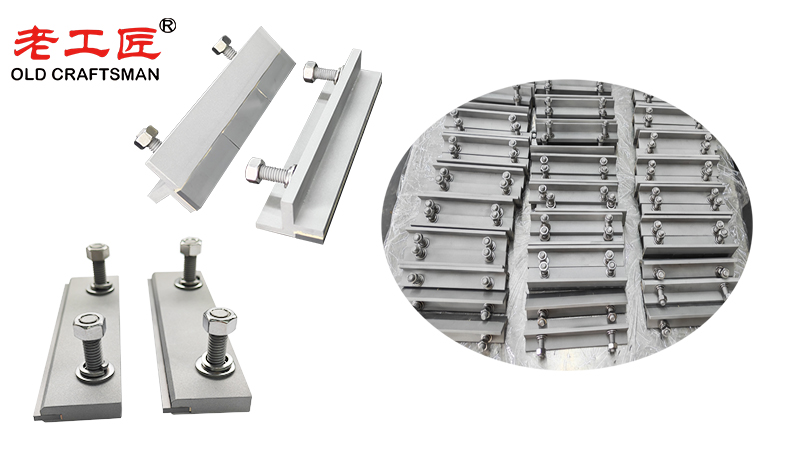 老工匠®
OLD CRAFTSMAN