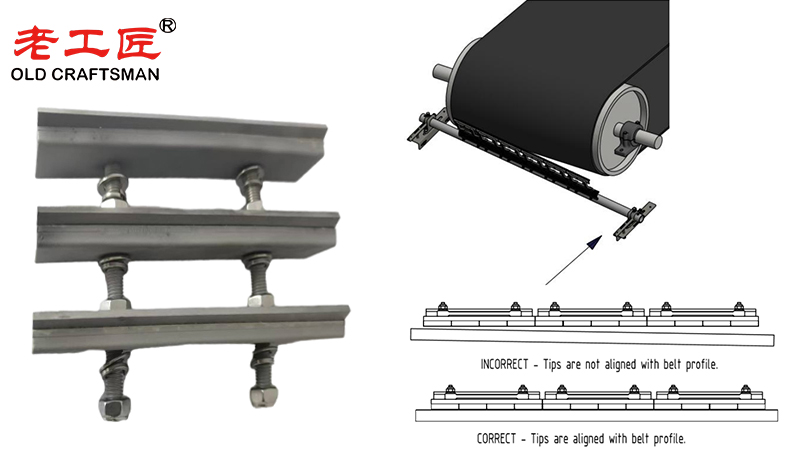 老工匠®
OLD CRAFTSMAN

INCORRECT - Tips are not aligned with belt profile.

CORRECT - Tips are aligned with belt profile.