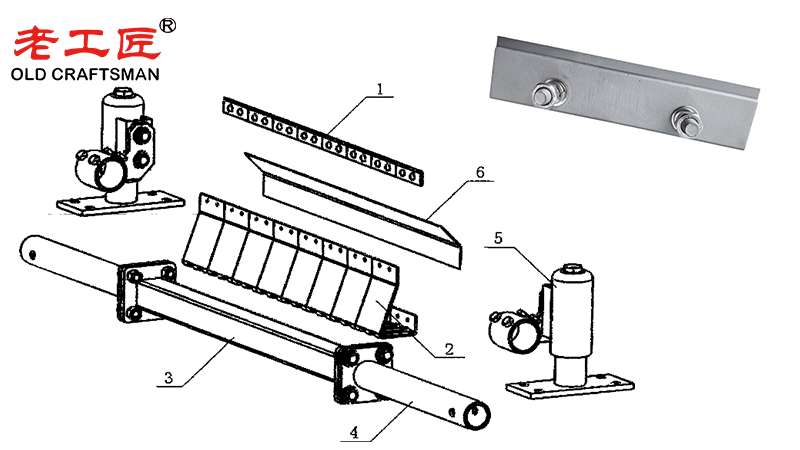 老工匠®
OLD CRAFTSMAN

1
6
5
2
3
4